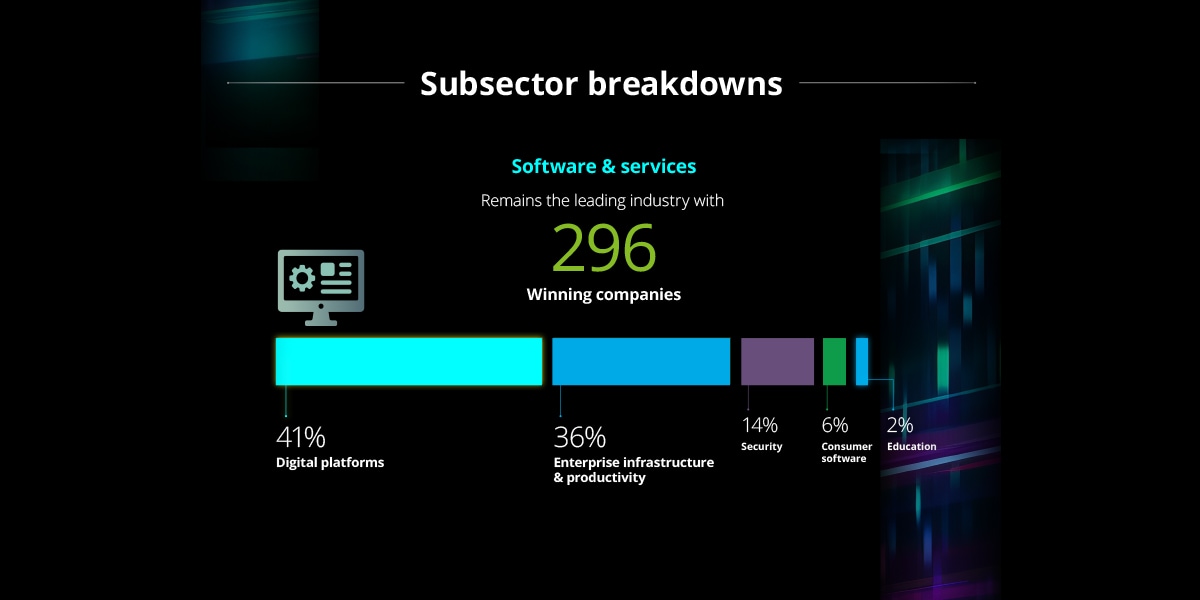 Subsector breakdowns

Software & services

Remains the leading industry with

296

Winning companies

41%
Digital platforms

36%
Enterprise infrastructure & productivity

14%
Security

6%
Consumer software

2%
Education